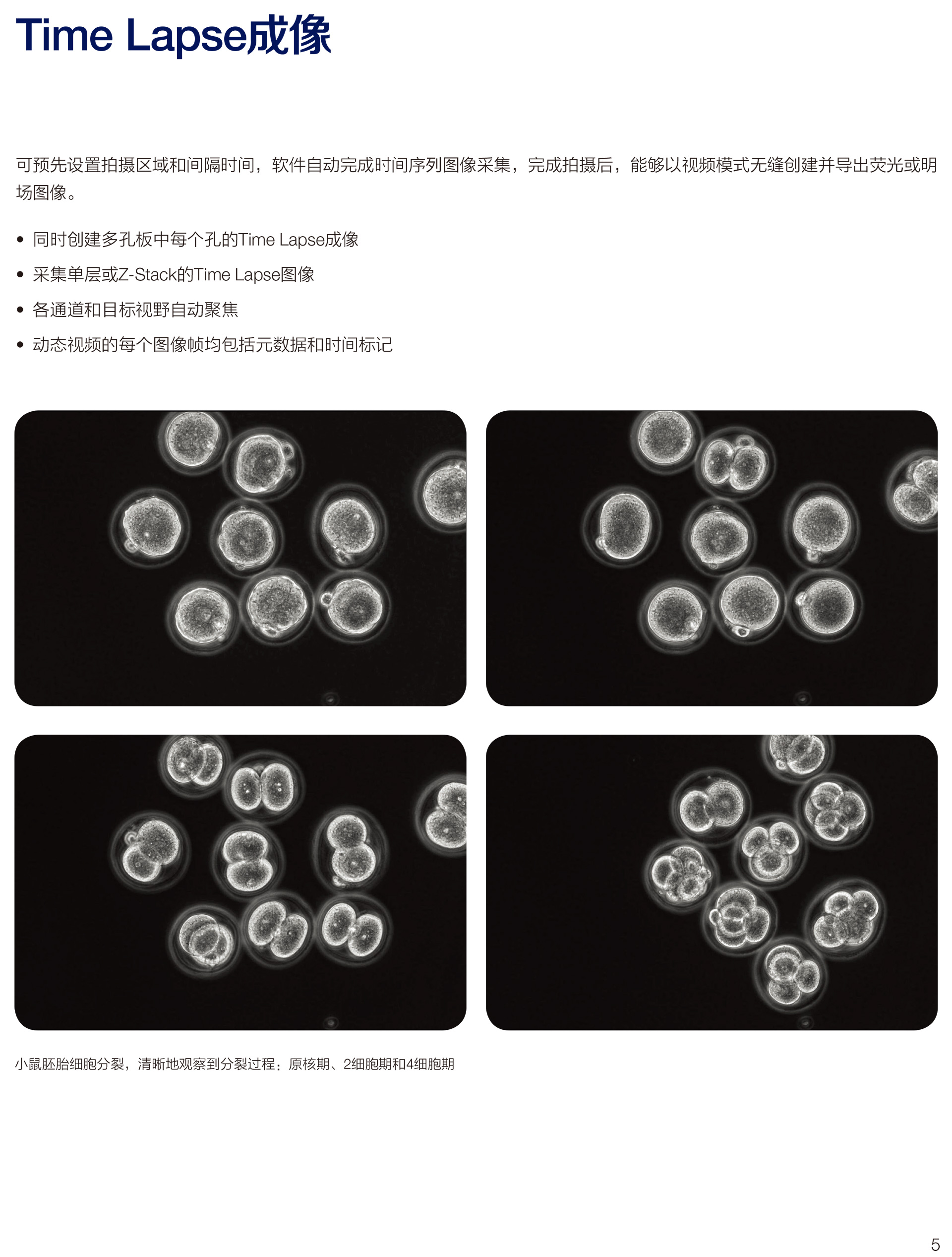 Time Lapse成像

可预先设置拍摄区域和间隔时间，软件自动完成时间序列图像采集，完成拍摄后，能够以视频模式无缝创建并导出荧光或明场图像。

• 同时创建多孔板中每个孔的Time Lapse成像
• 采集单层或Z-Stack的Time Lapse图像
• 各通道和目标视野自动聚焦
• 动态视频的每个图像帧均包括元数据和时间标记

小鼠胚胎细胞分裂，清晰地观察到分裂过程：原核期、2细胞期和4细胞期

5